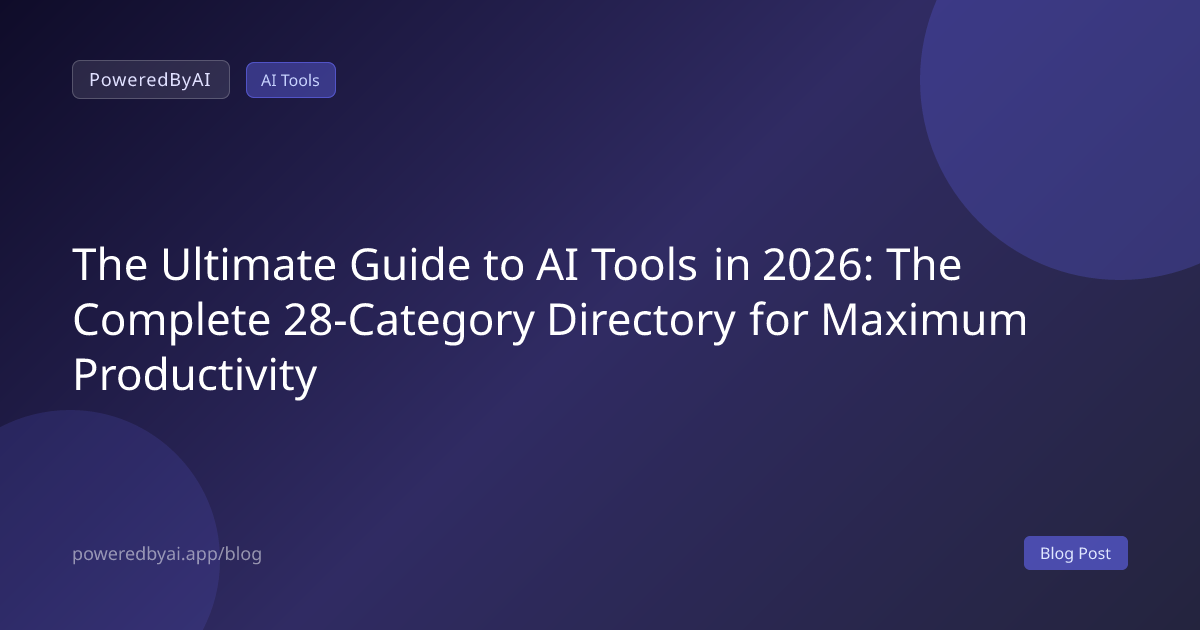 PoweredByAI

AI Tools

The Ultimate Guide to AI Tools in 2026: The Complete 28-Category Directory for Maximum Productivity

poweredbyai.app/blog

Blog Post